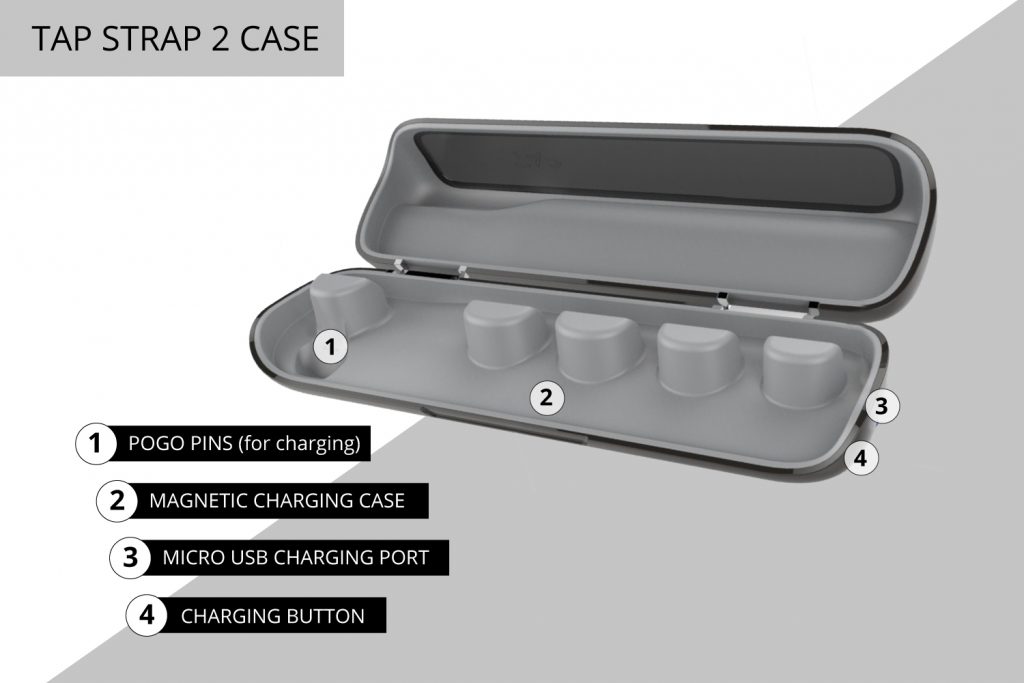 TAP STRAP 2 CASE

1
2
3
4

1 POGO PINS (for charging)

2 MAGNETIC CHARGING CASE

3 MICRO USB CHARGING PORT

4 CHARGING BUTTON